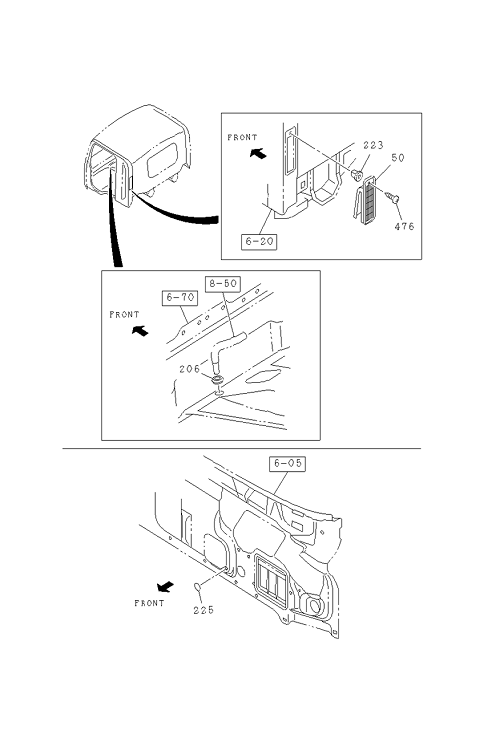 FRONT
223
50
476
6-20

6-70
8-50
FRONT
206

6-05
FRONT
225